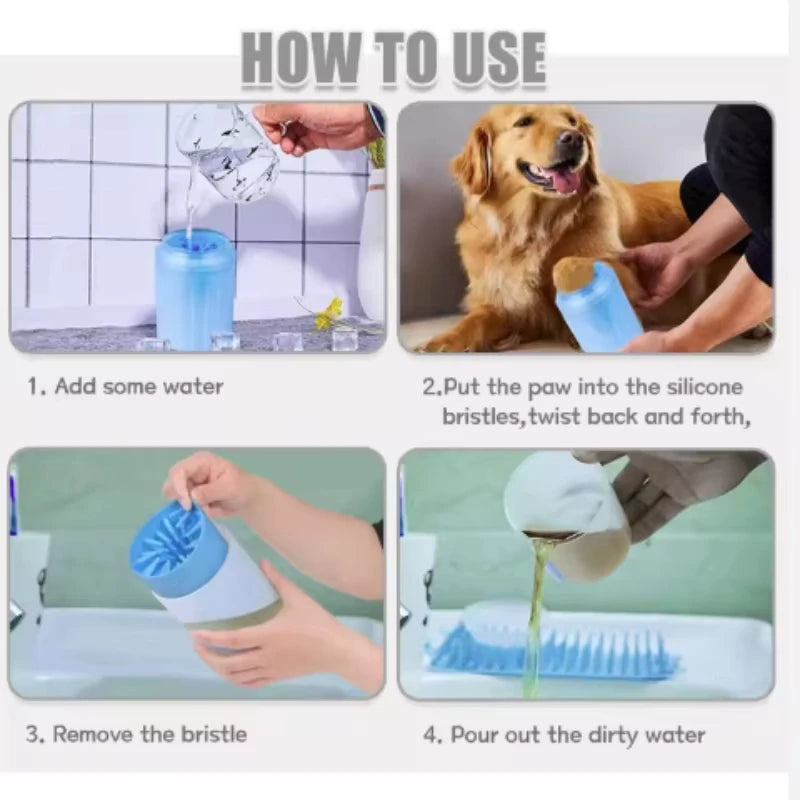 HOW TO USE

1. Add some water

2.Put the paw into the silicone bristles,twist back and forth,

3. Remove the bristle

4. Pour out the dirty water